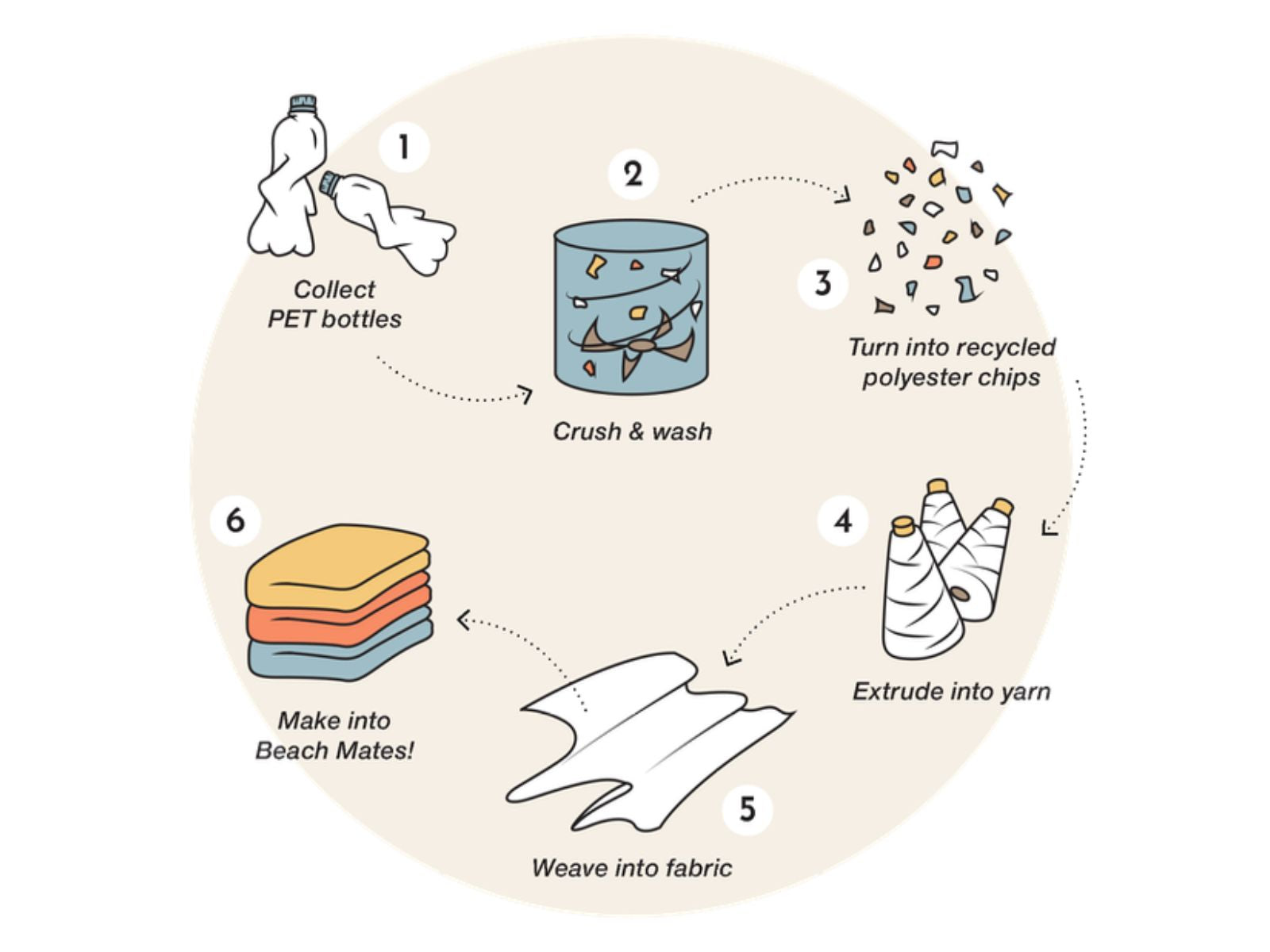 1

Collect PET bottles

2

Crush & wash

3

Turn into recycled polyester chips

4

Extrude into yarn

5

Weave into fabric

6

Make into Beach Mates!